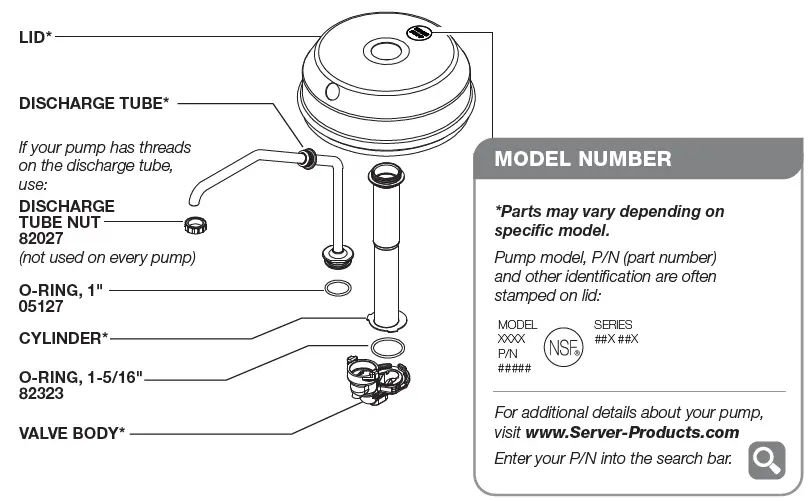 LID*

DISCHARGE TUBE*

If your pump has threads on the discharge tube, use:

DISCHARGE TUBE NUT 82027
(not used on every pump)

O-RING, 1" 05127

CYLINDER*

O-RING, 1-5/16" 82323

VALVE BODY*

MODEL NUMBER

*Parts may vary depending on specific model.

Pump model, P/N (part number) and other identification are often stamped on lid:

MODEL
XXXX
P/N
#####

NSF®

SERIES
##X ##X

For additional details about your pump, visit www.Server-Products.com

Enter your P/N into the search bar.