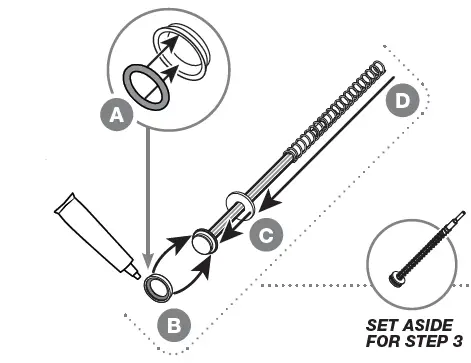 A

D

C

B

SET ASIDE
FOR STEP 3