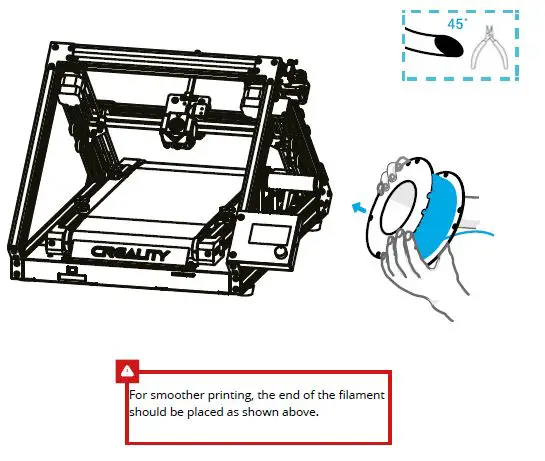 45°

CREALITY

For smoother printing, the end of the filament should be placed as shown above.