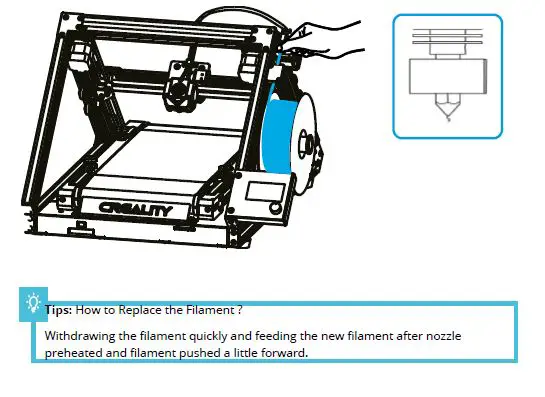 CREALITY

Tips: How to Replace the Filament ?

Withdrawing the filament quickly and feeding the new filament after nozzle preheated and filament pushed a little forward.