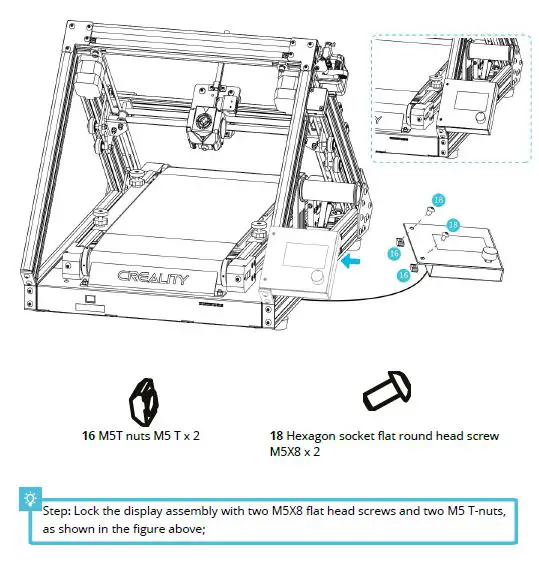 CREALITY

18

18

16

16

16 M5T nuts M5 T x 2

18 Hexagon socket flat round head screw M5X8 x 2

Step: Lock the display assembly with two M5X8 flat head screws and two M5 T-nuts, as shown in the figure above;