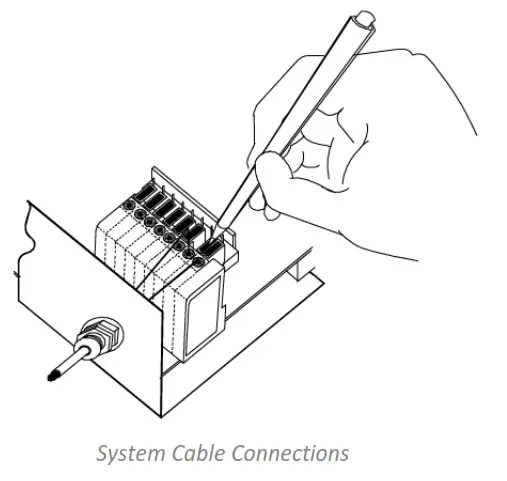 System Cable Connections