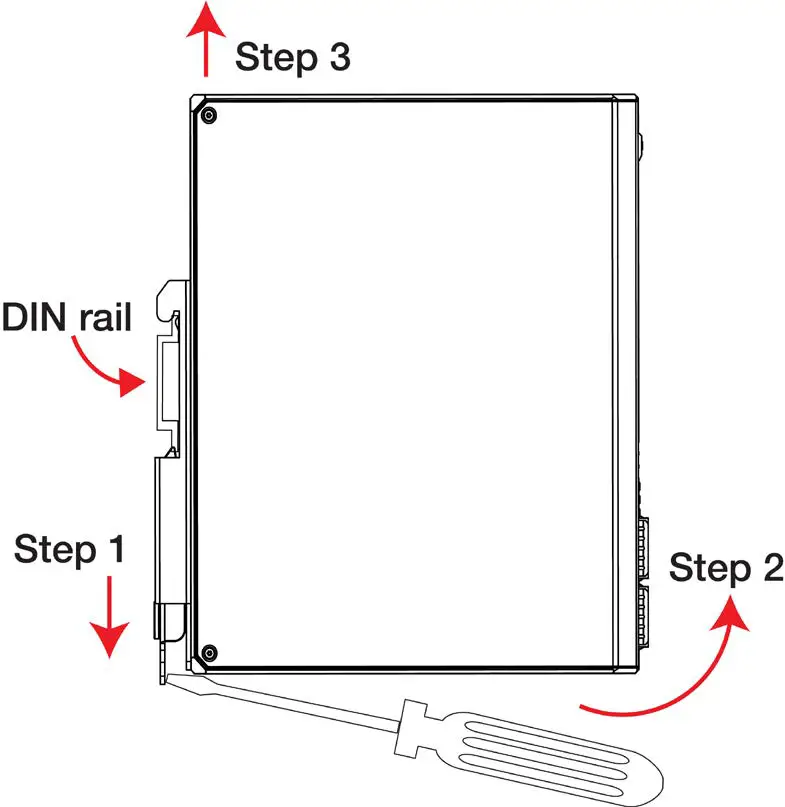 Step 3

DIN rail

Step 1

Step 2