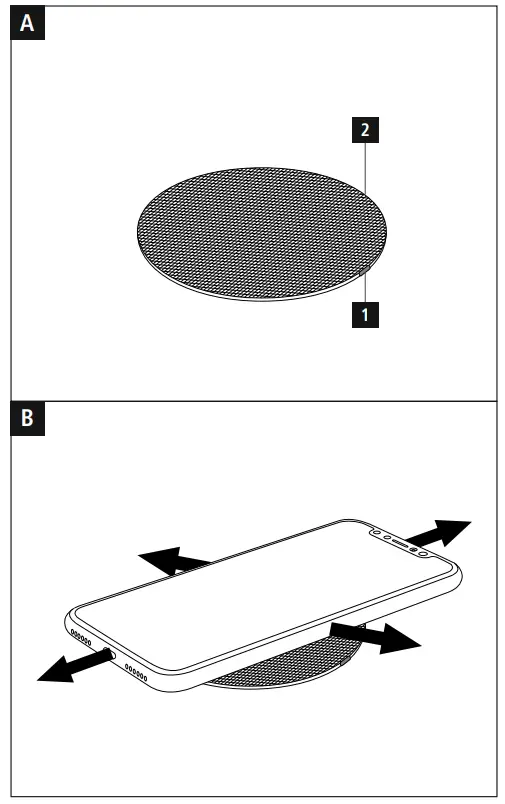 A

2

1

B