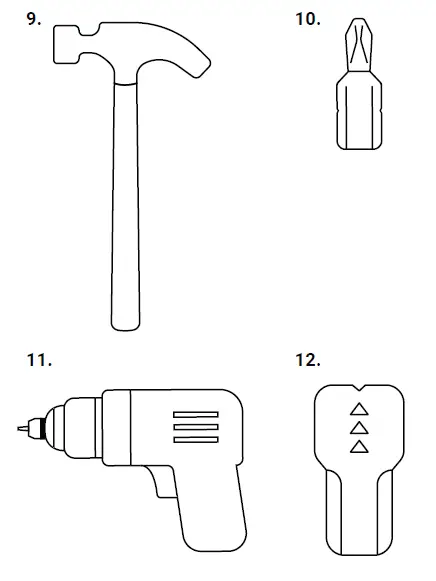 9.

10.

11.

12.