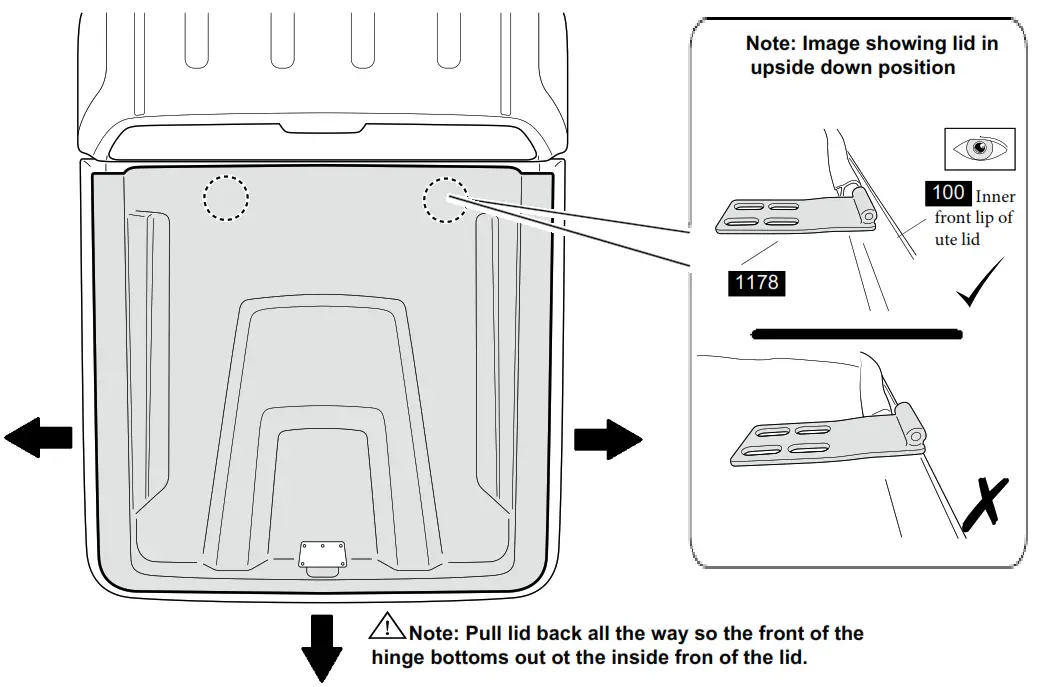 Note: Image showing lid in upside down position

100 Inner front lip of ute lid

1178

Note: Pull lid back all the way so the front of the hinge bottoms out ot the inside fron of the lid.