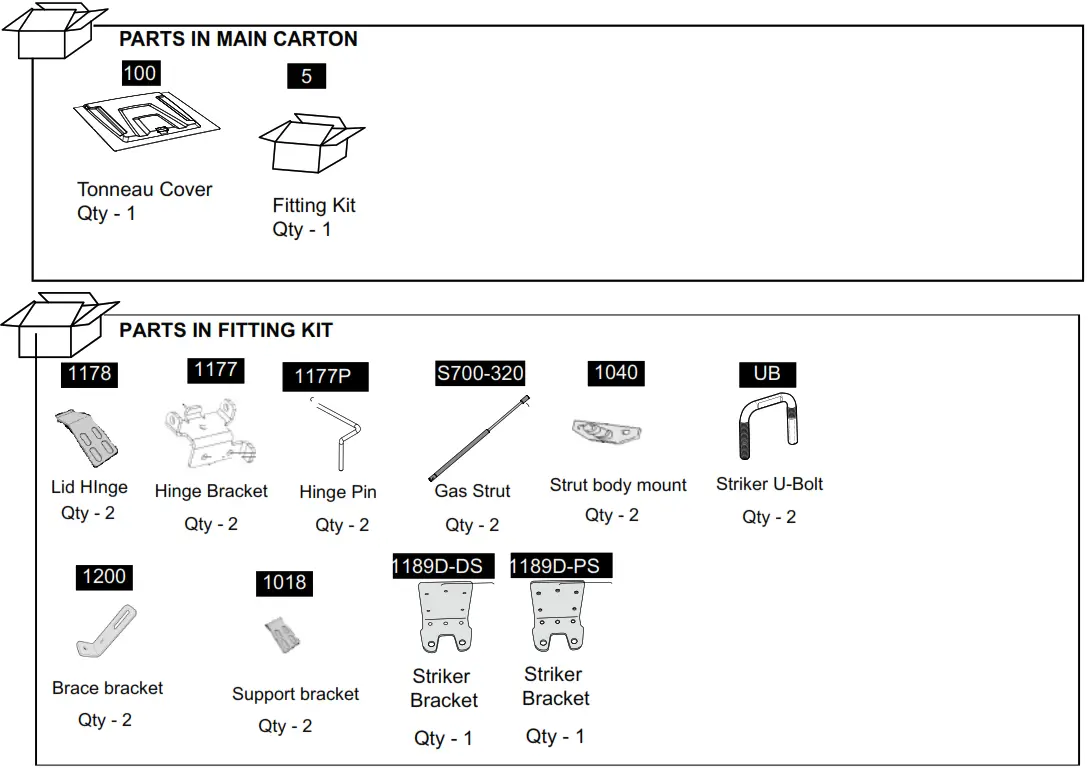 PARTS IN MAIN CARTON

100
Tonneau Cover
Qty - 1

5
Fitting Kit
Qty - 1

PARTS IN FITTING KIT

1178
Lid HInge
Qty - 2

1177
Hinge Bracket
Qty - 2

1177P
Hinge Pin
Qty - 2

S700-320
Gas Strut
Qty - 2

1040
Strut body mount
Qty - 2

UB
Striker U-Bolt
Qty - 2

1200
Brace bracket
Qty - 2

1018
Support bracket
Qty - 2

1189D-DS
Striker Bracket
Qty - 1

1189D-PS
Striker Bracket
Qty - 1