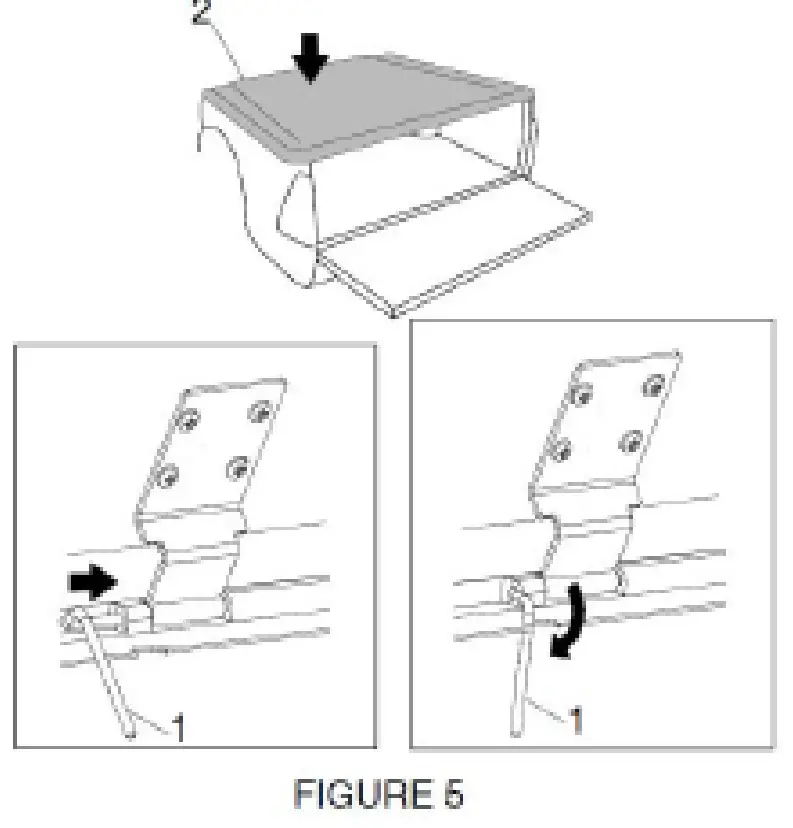 2

1

1

FIGURE 5