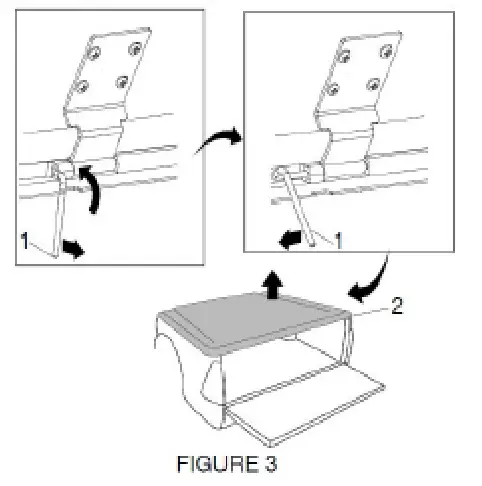 1

1

2

FIGURE 3