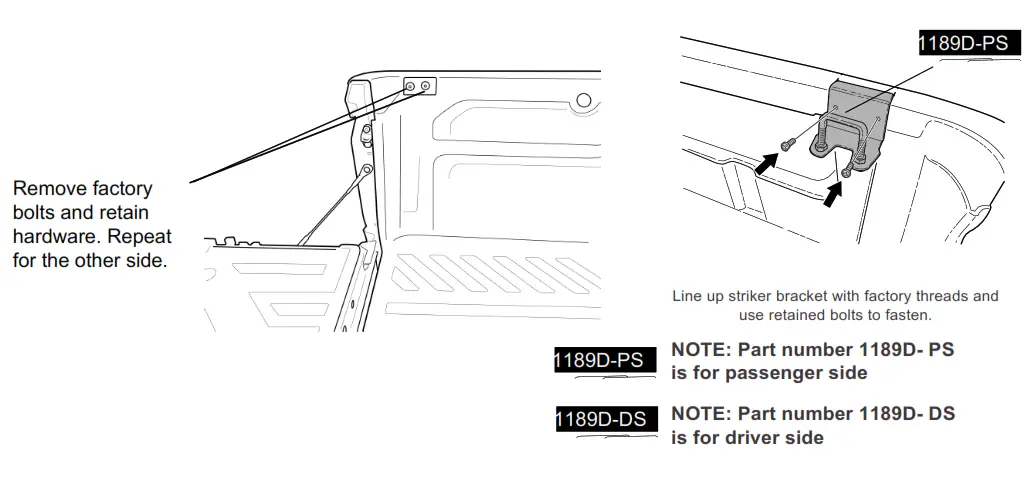 Remove factory bolts and retain hardware. Repeat for the other side.

1189D-PS

Line up striker bracket with factory threads and use retained bolts to fasten.

1189D-PS

NOTE: Part number 1189D- PS is for passenger side

1189D-DS

NOTE: Part number 1189D- DS is for driver side