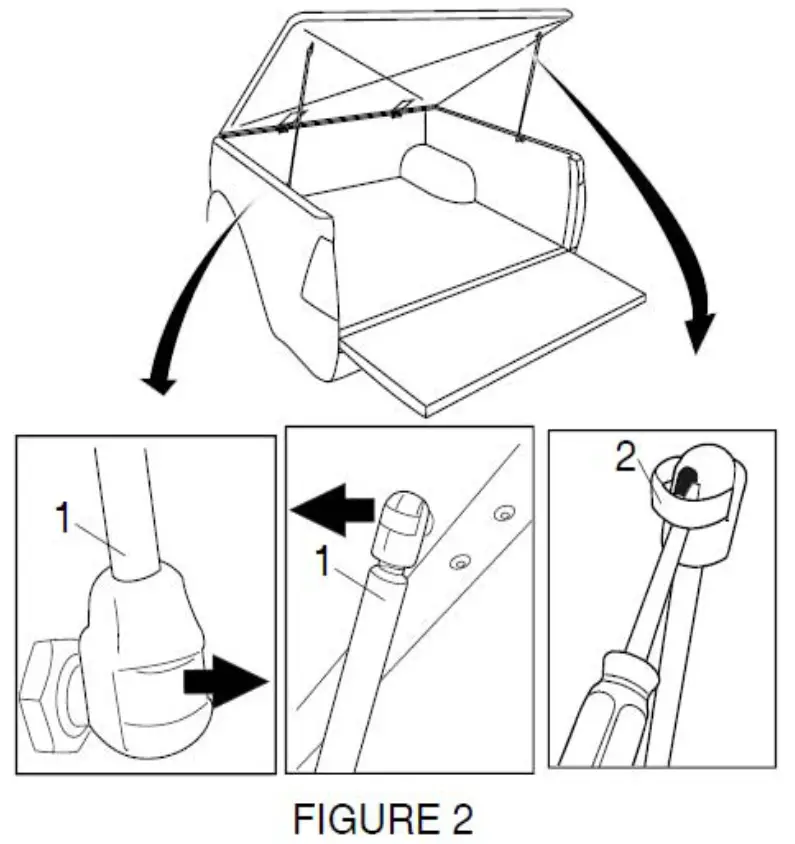 1

1

2

FIGURE 2