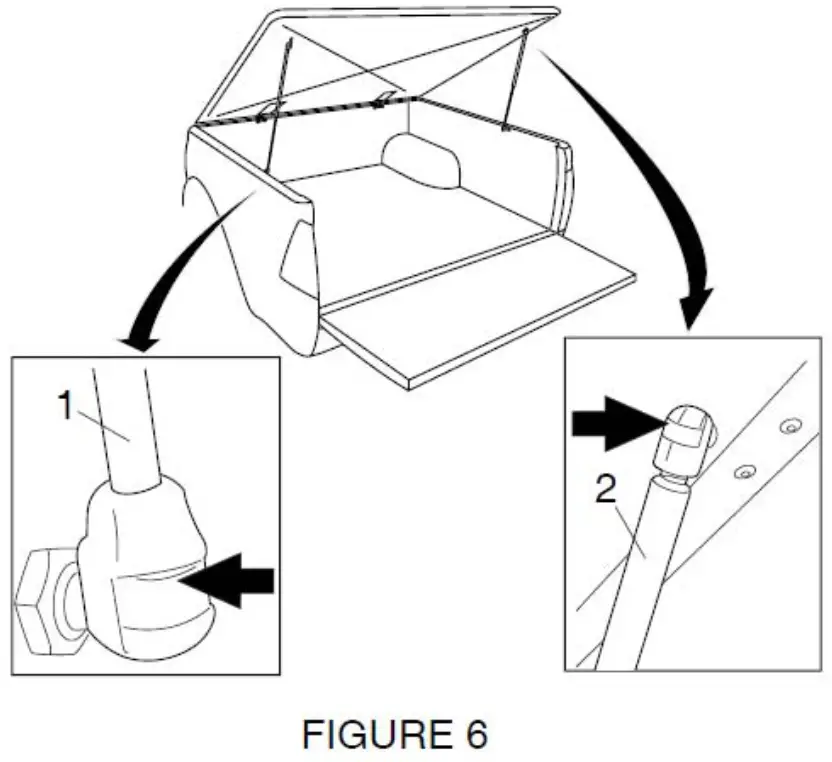 1

2

FIGURE 6