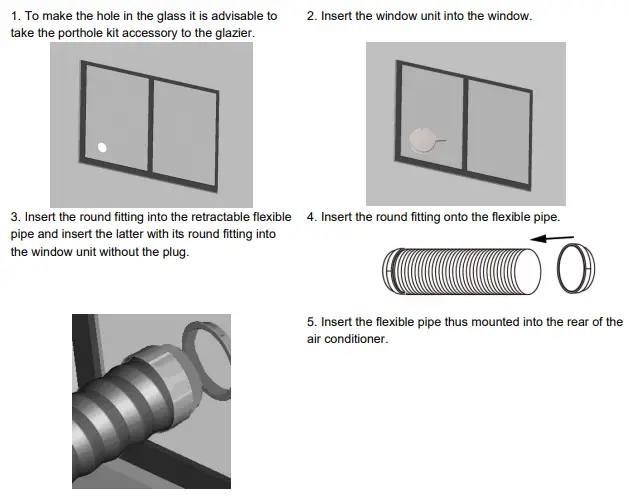 1. To make the hole in the glass it is advisable to take the porthole kit accessory to the glazier.

2. Insert the window unit into the window.

3. Insert the round fitting into the retractable flexible pipe and insert the latter with its round fitting into the window unit without the plug.

4. Insert the round fitting onto the flexible pipe.

5. Insert the flexible pipe thus mounted into the rear of the air conditioner.