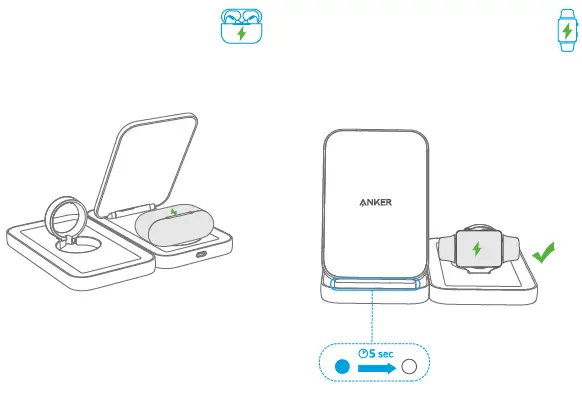 ANKER

5 sec