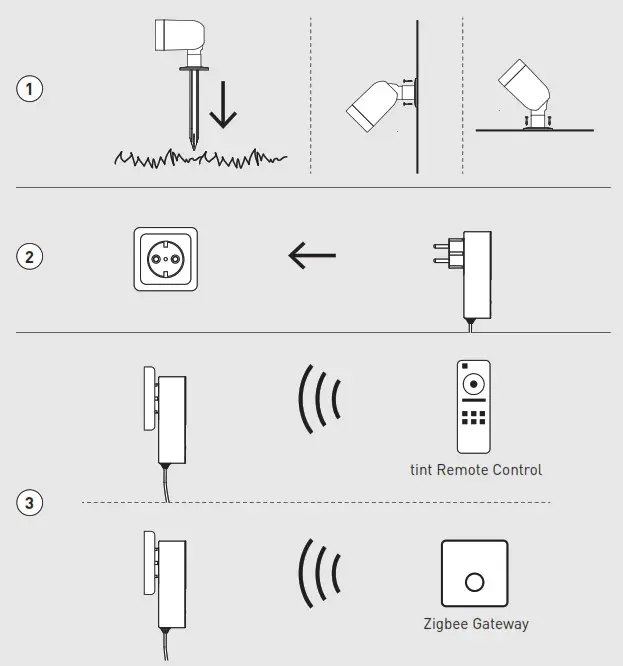 1

2

tint Remote Control

3

Zigbee Gateway