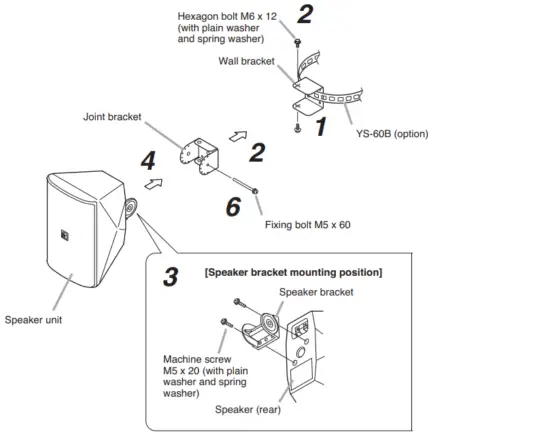 Hexagon bolt M6 x 12 (with plain washer and spring washer)

2

Wall bracket

1

YS-60B (option)

Joint bracket

2

4

6

Fixing bolt M5 x 60

Speaker unit

3

[Speaker bracket mounting position]

Speaker bracket

Machine screw M5 x 20 (with plain washer and spring washer)

Speaker (rear)