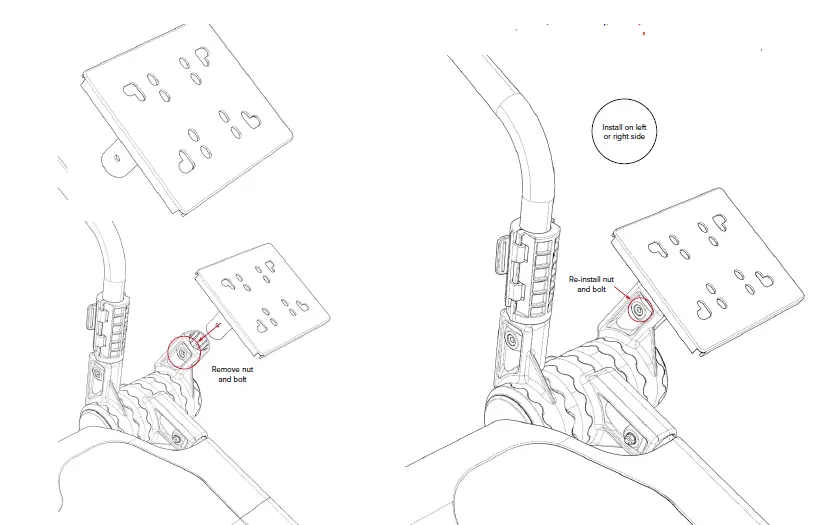 Remove nut and bolt

Install on left or right side

Re-install nut and bolt