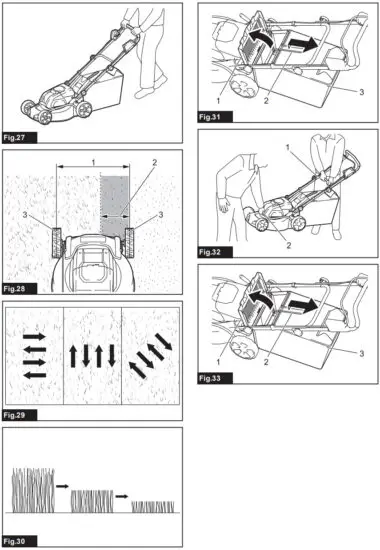 Fig.27

1
2
3
3
Fig.28

Fig.29

Fig.30

1
2
3
Fig.31

1
2
Fig.32

1
2
3
Fig.33