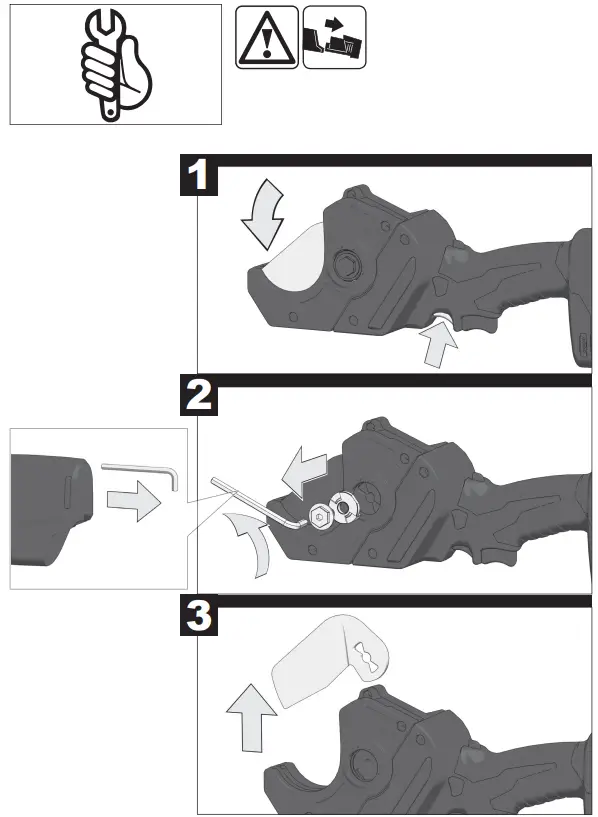 1

2

3