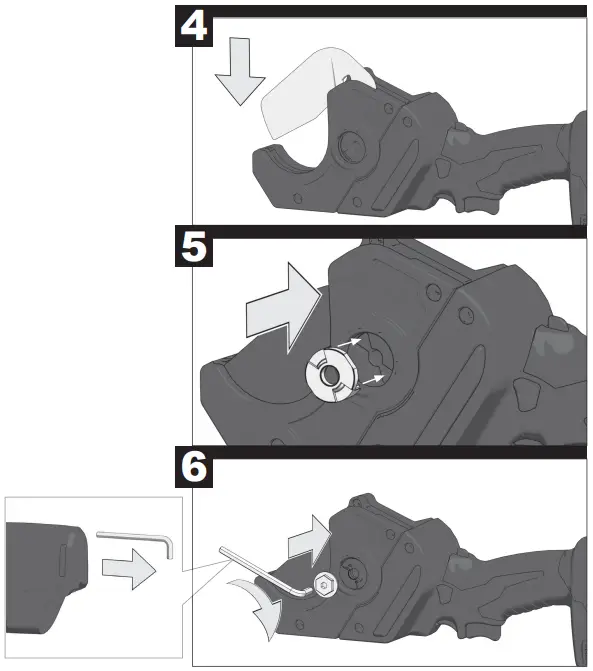 4

5

6