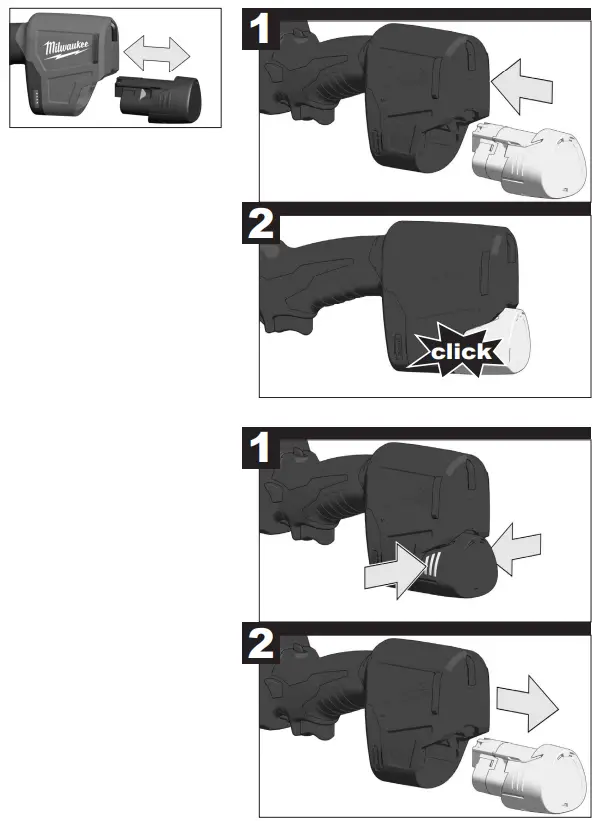 Milwaukee

1

2

click

1

2