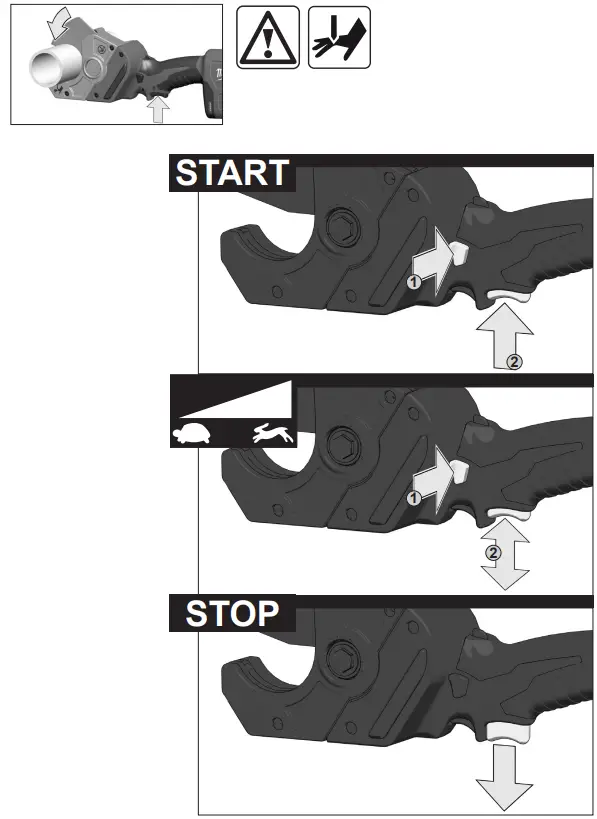 START

1

2

1

2

STOP