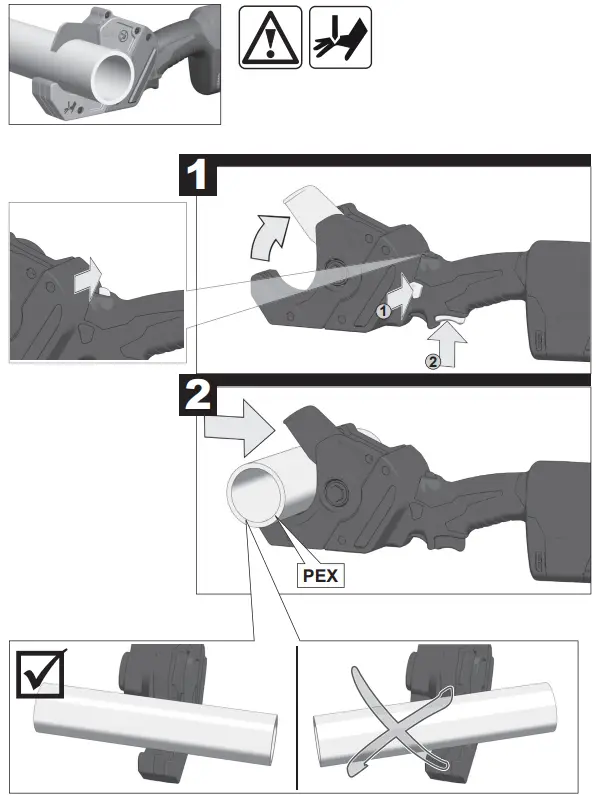 1

1

2

2

PEX