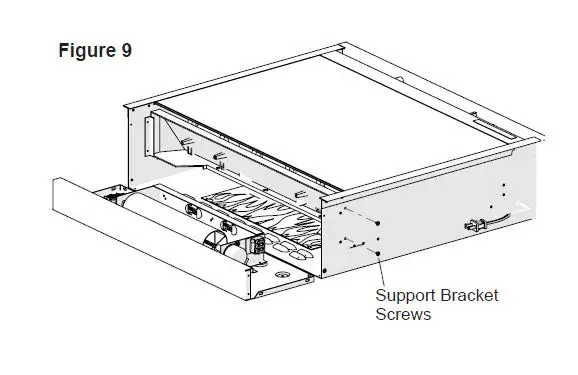 Figure 9

Support Bracket Screws