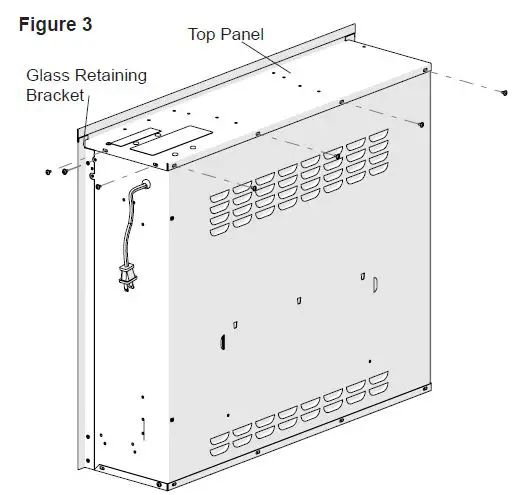 Figure 3

Top Panel

Glass Retaining Bracket