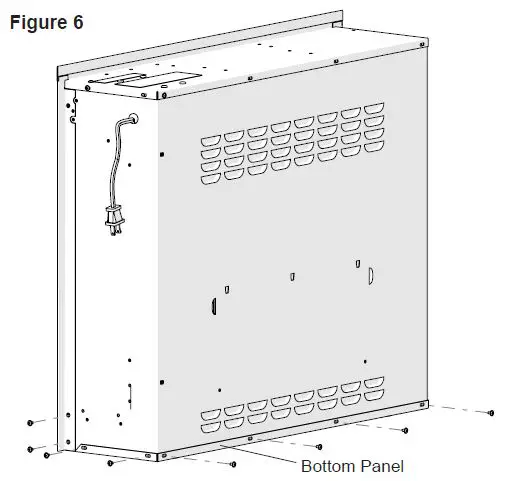 Figure 6

Bottom Panel