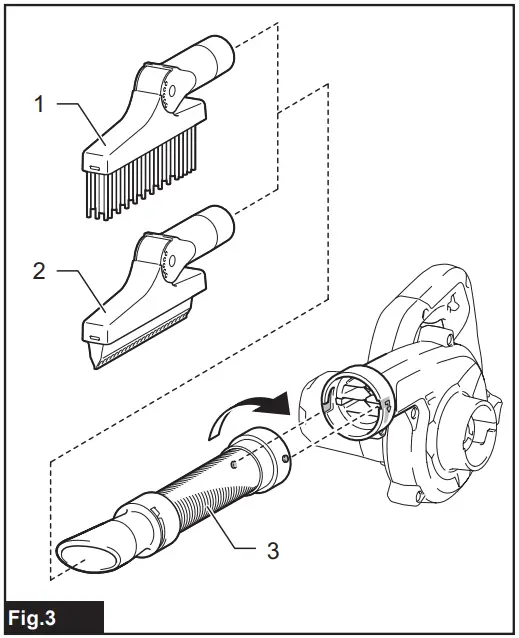 1

2

3

Fig.3