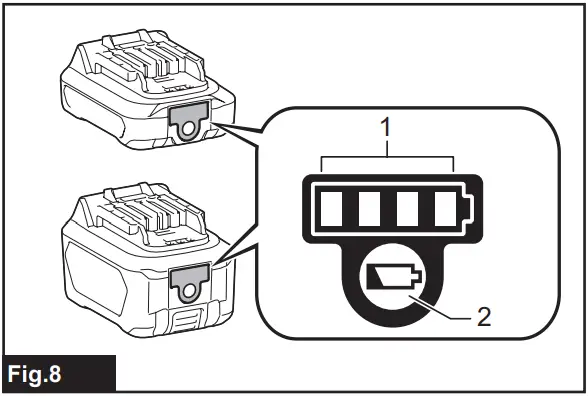 1
2
Fig.8