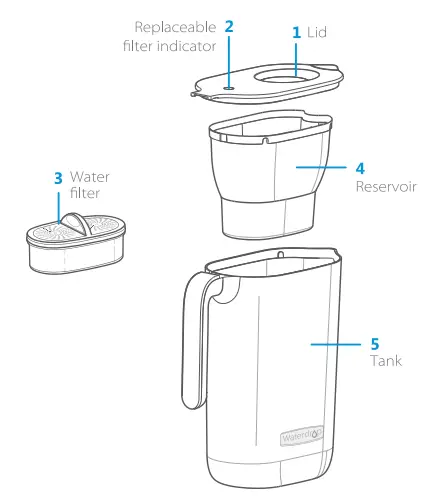 Replaceable filter indicator 2

1 Lid

3 Water filter

4 Reservoir

5 Tank

Waterdrop