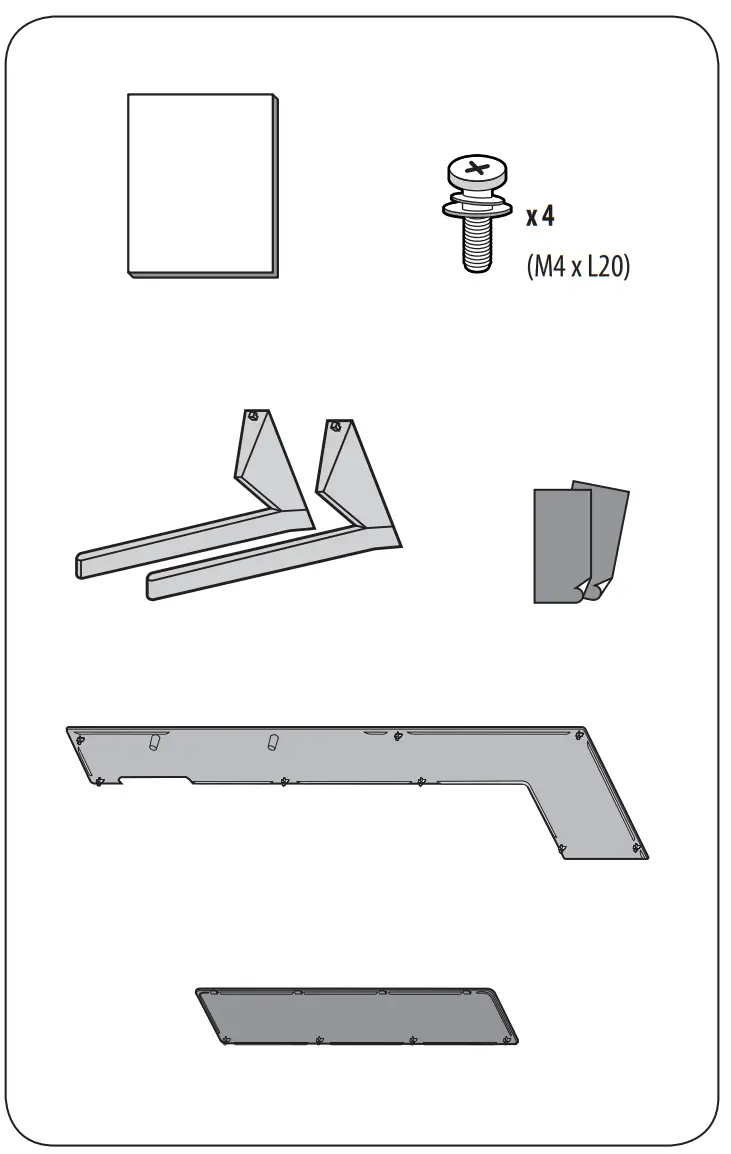 x 4
(M4 x L20)