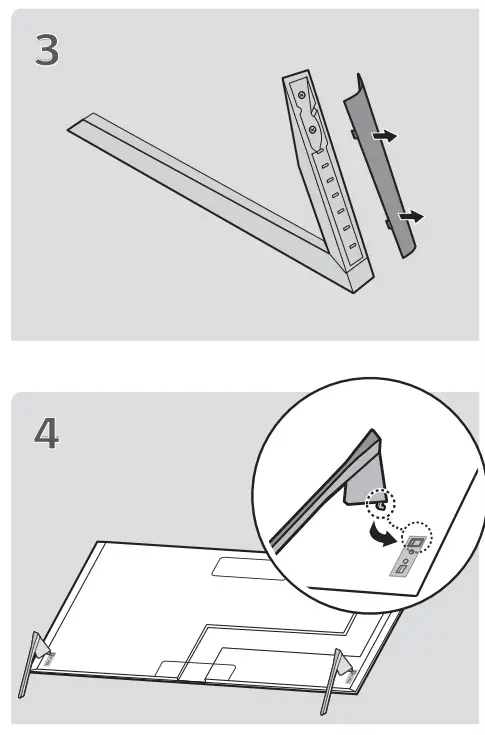 3

4