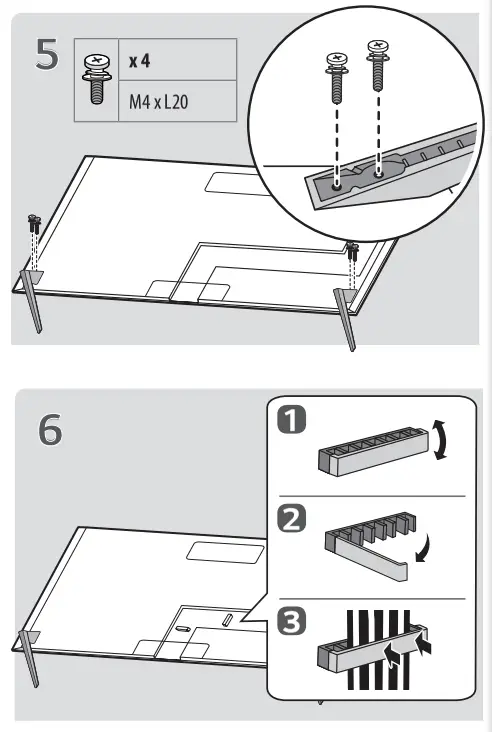 5

x 4

M4 x L20

6

1

2

3