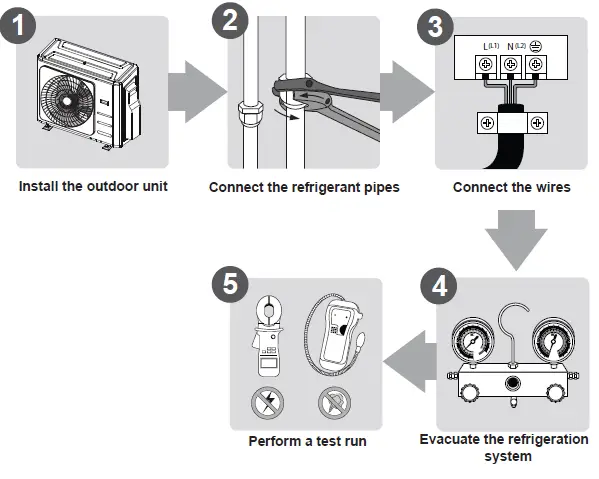 1

Install the outdoor unit

2

Connect the refrigerant pipes

3

L(L1) N(L2)

Connect the wires

4

Evacuate the refrigeration system

5

Perform a test run