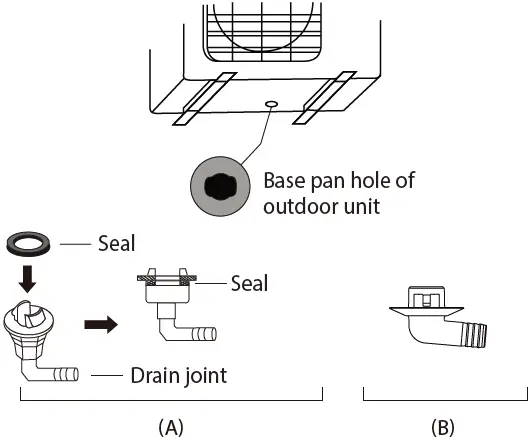 Base pan hole of outdoor unit

Seal

Seal

Drain joint

(A)

(B)