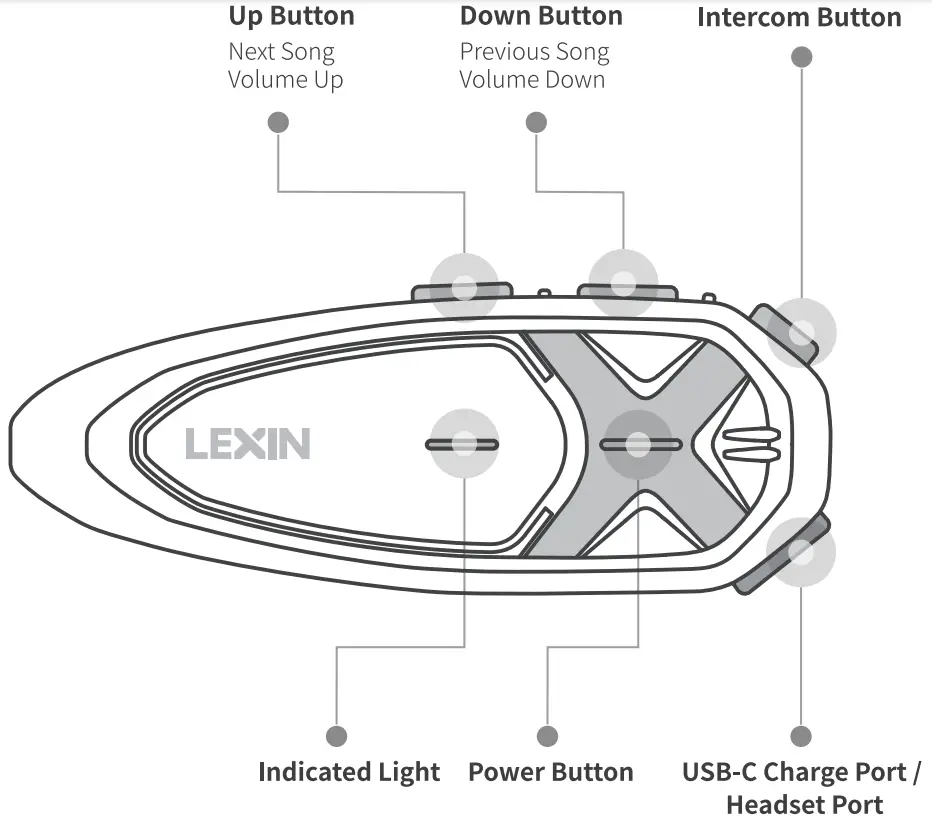 Up Button
Next Song
Volume Up

Down Button
Previous Song
Volume Down

Intercom Button

LEXIN

Indicated Light

Power Button

USB-C Charge Port / Headset Port