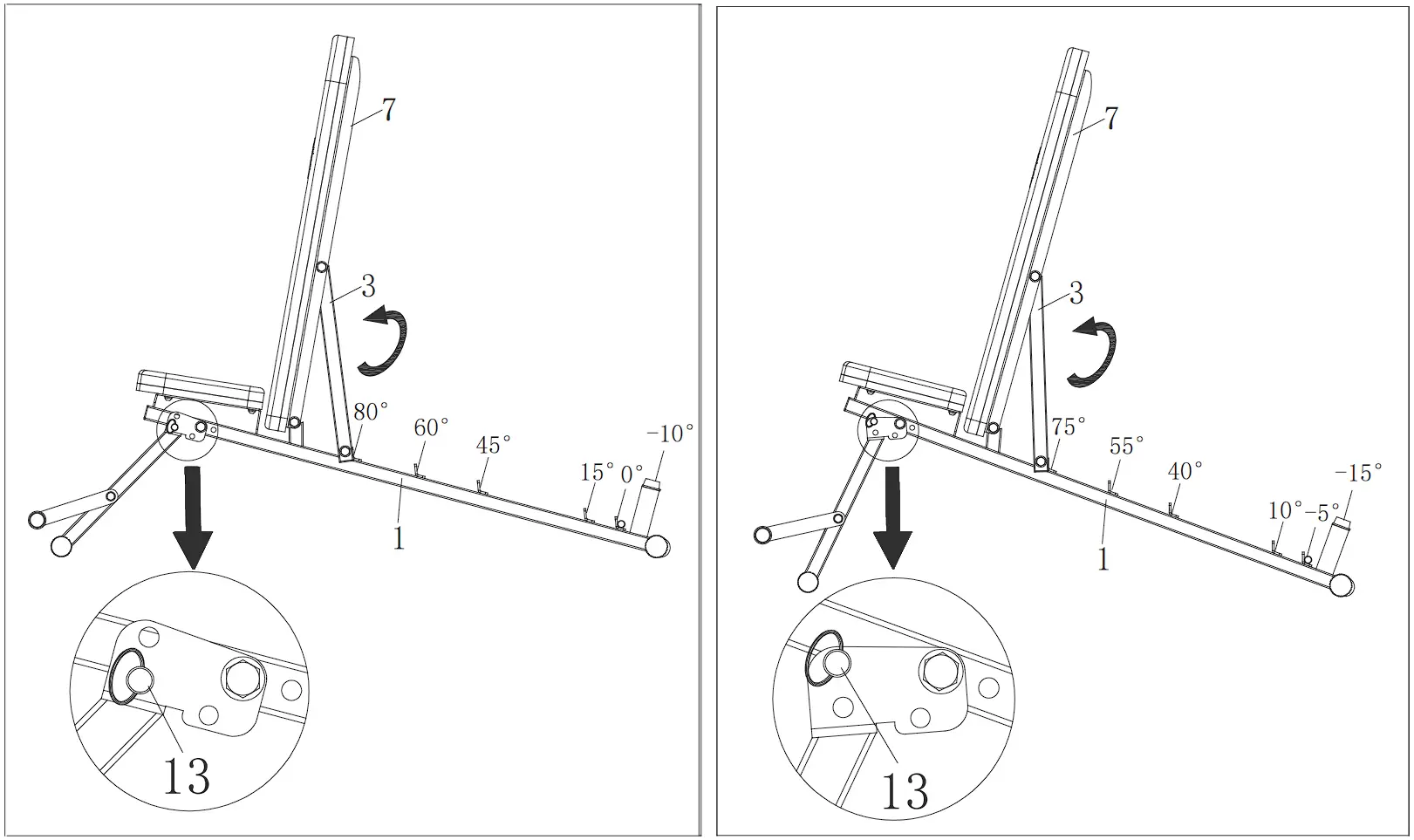 7
3
80°
60°
45°
15°
0°
-10°
1
13

7
3
75°
55°
40°
10°
-5°
-15°
1
13