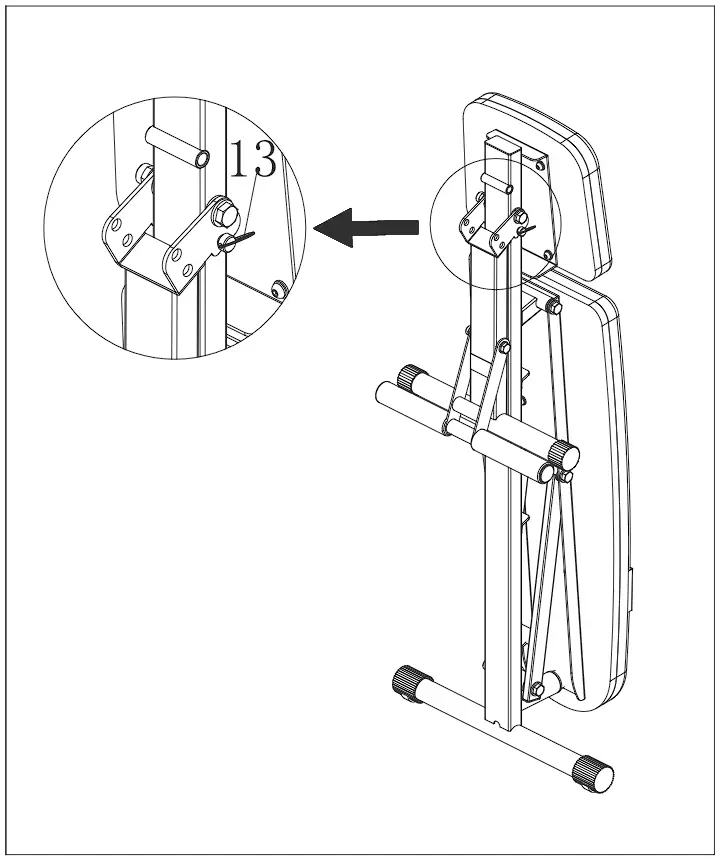 13