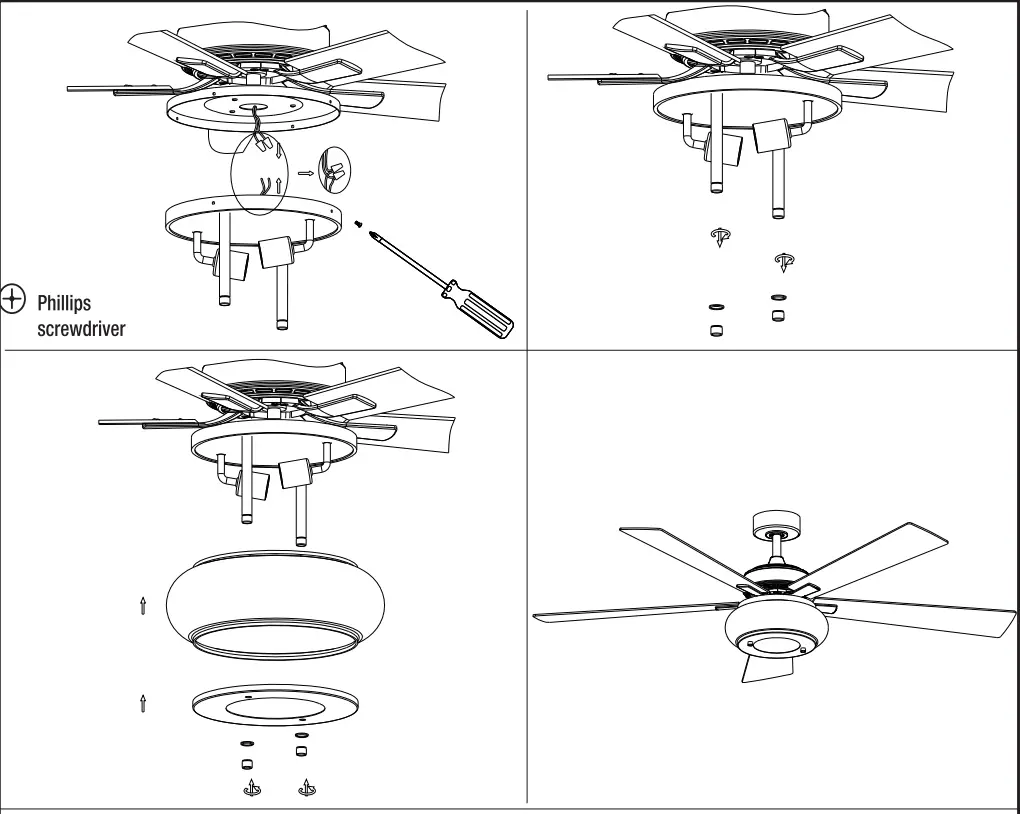 Phillips screwdriver