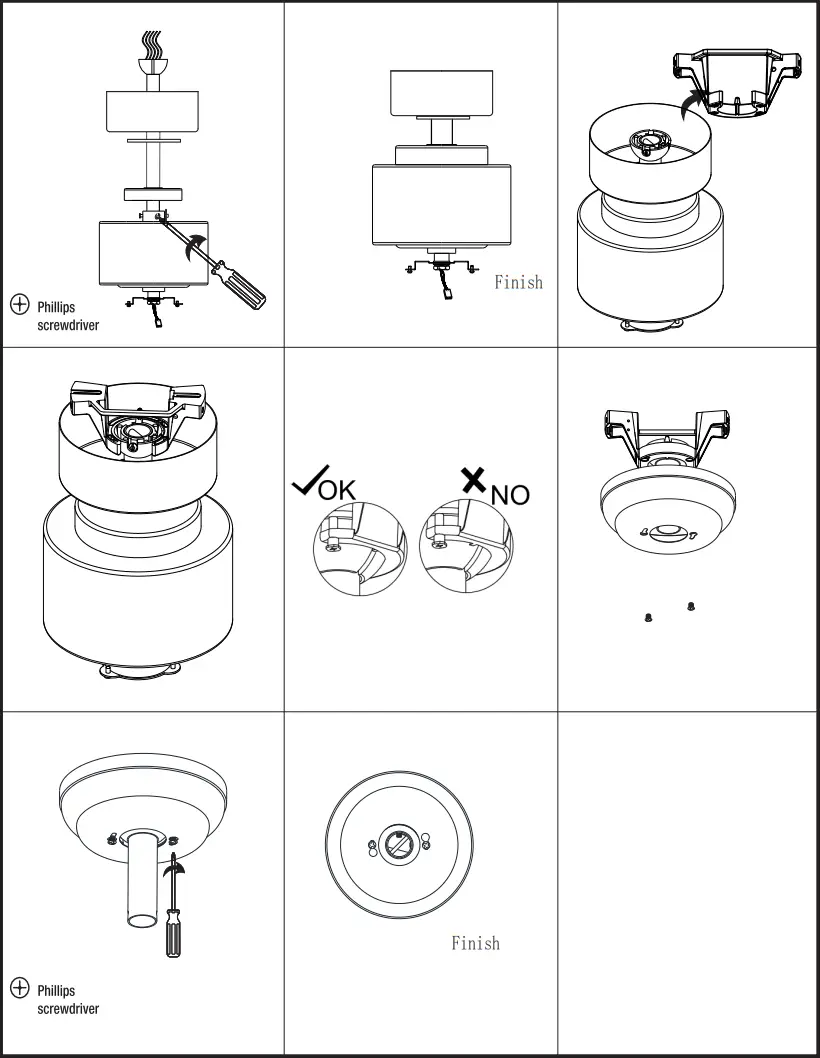 Phillips screwdriver

Finish

OK

NO

Phillips screwdriver

Finish