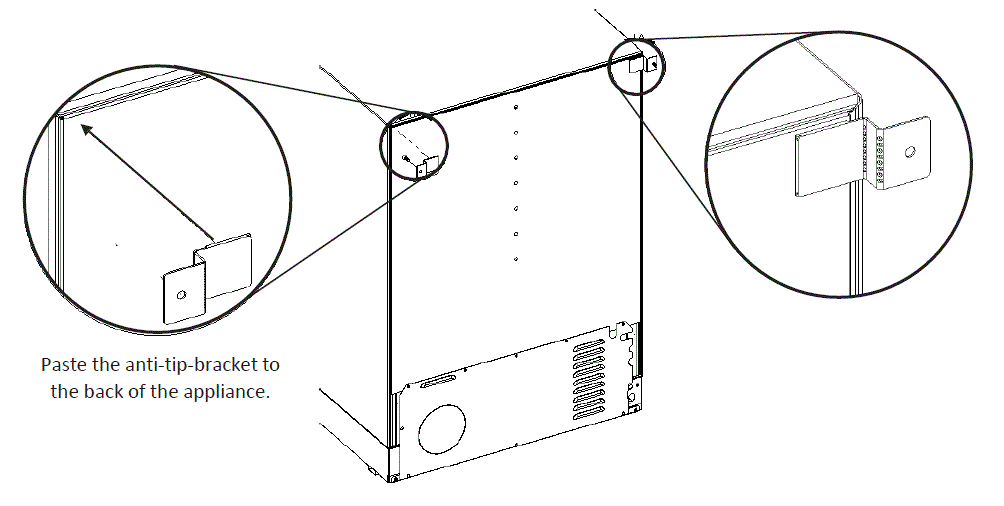 Paste the anti-tip-bracket to the back of the appliance.