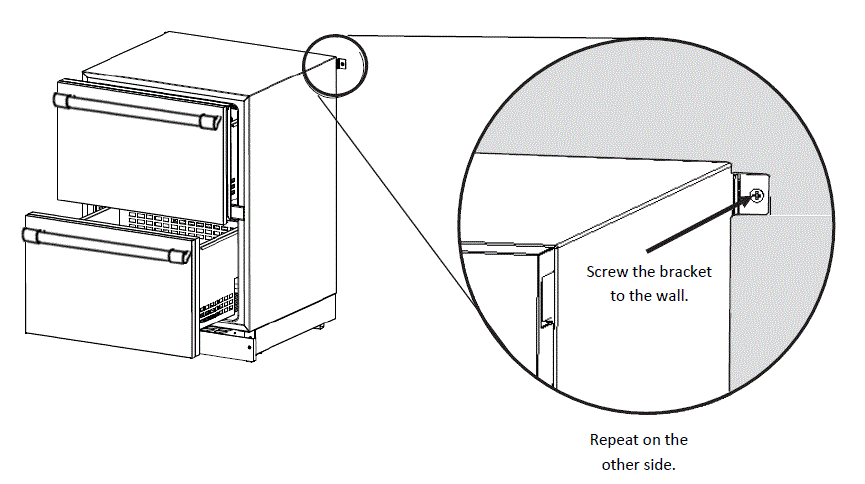 Screw the bracket to the wall.

Repeat on the other side.