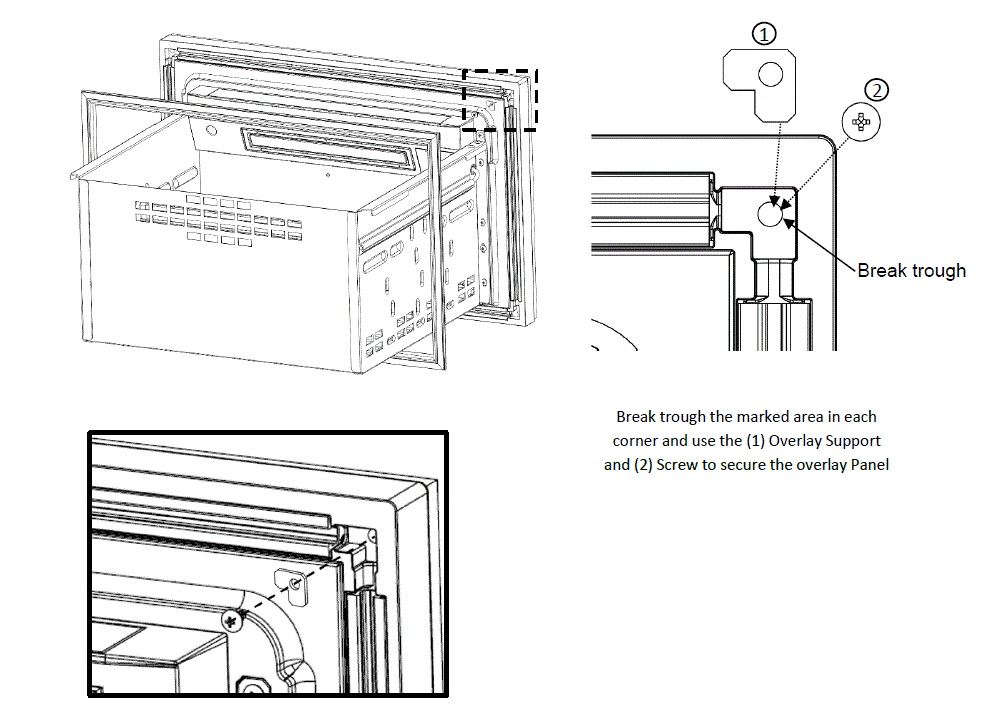 1

2

Break trough

Break trough the marked area in each corner and use the (1) Overlay Support and (2) Screw to secure the overlay Panel