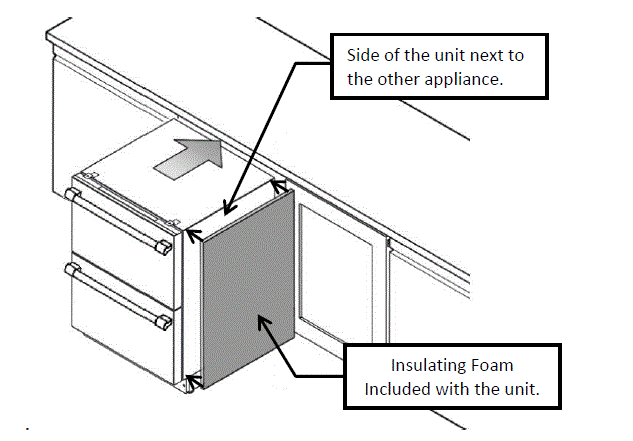 Side of the unit next to the other appliance.

Insulating Foam
Included with the unit.