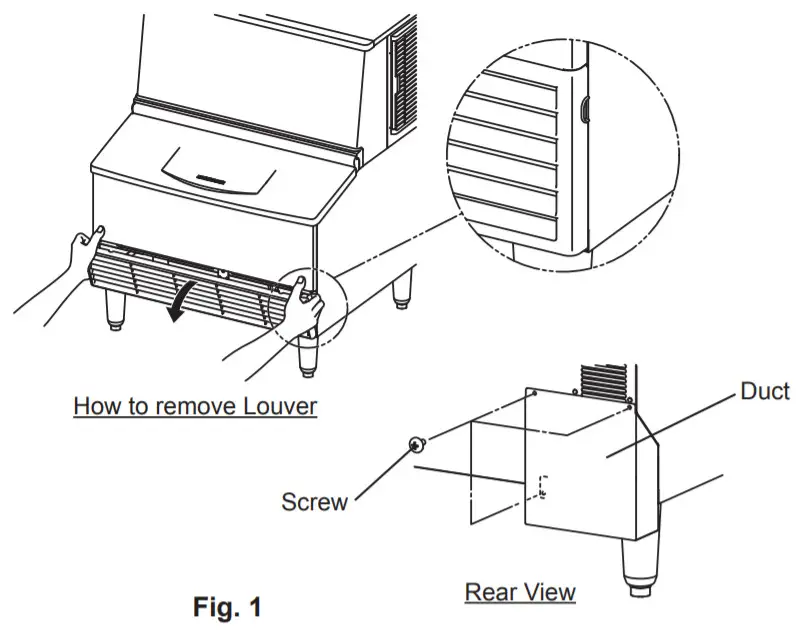 How to remove Louver

Duct

Screw

Rear View

Fig. 1