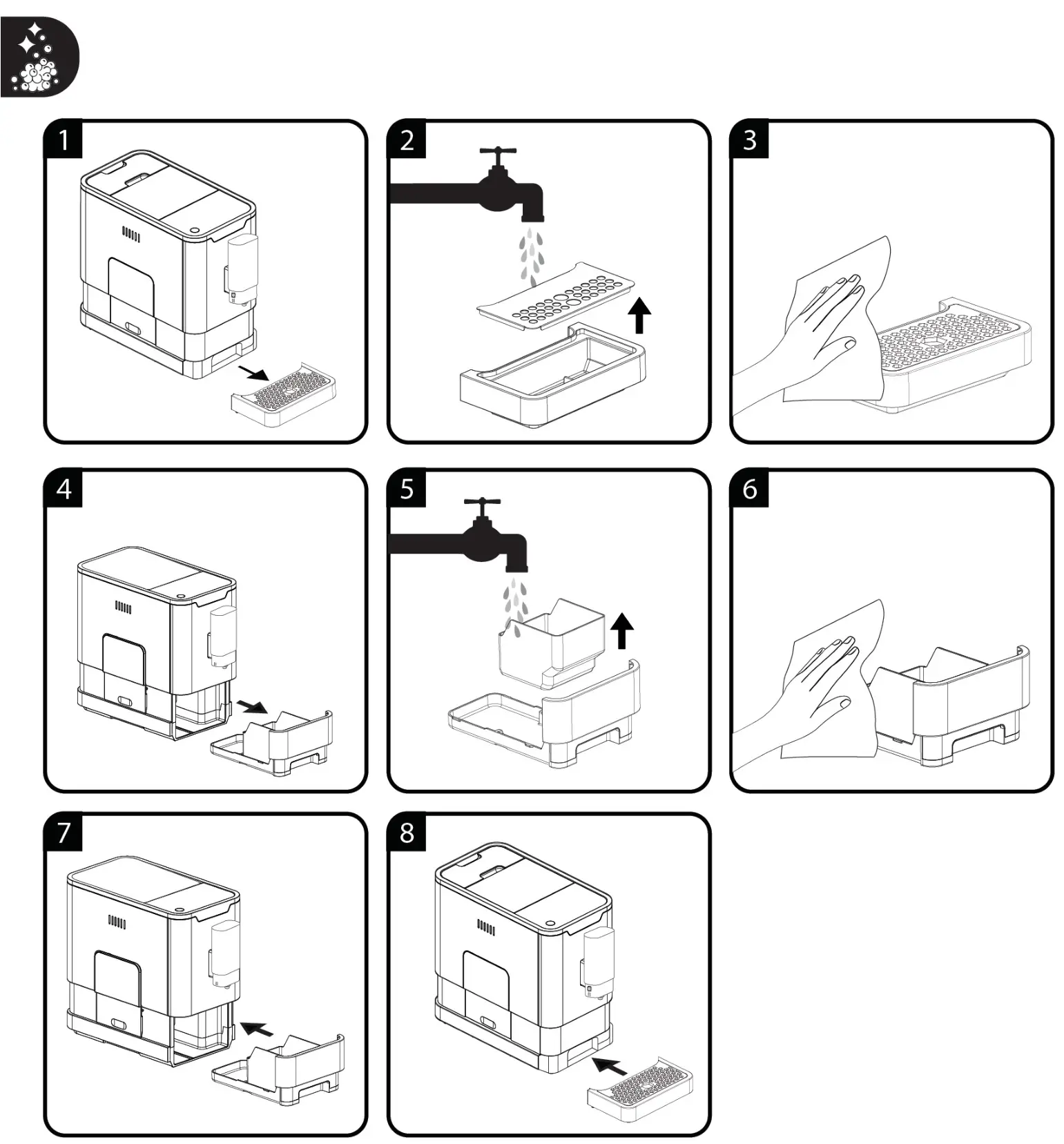 1

2

3

4

5

6

7

8