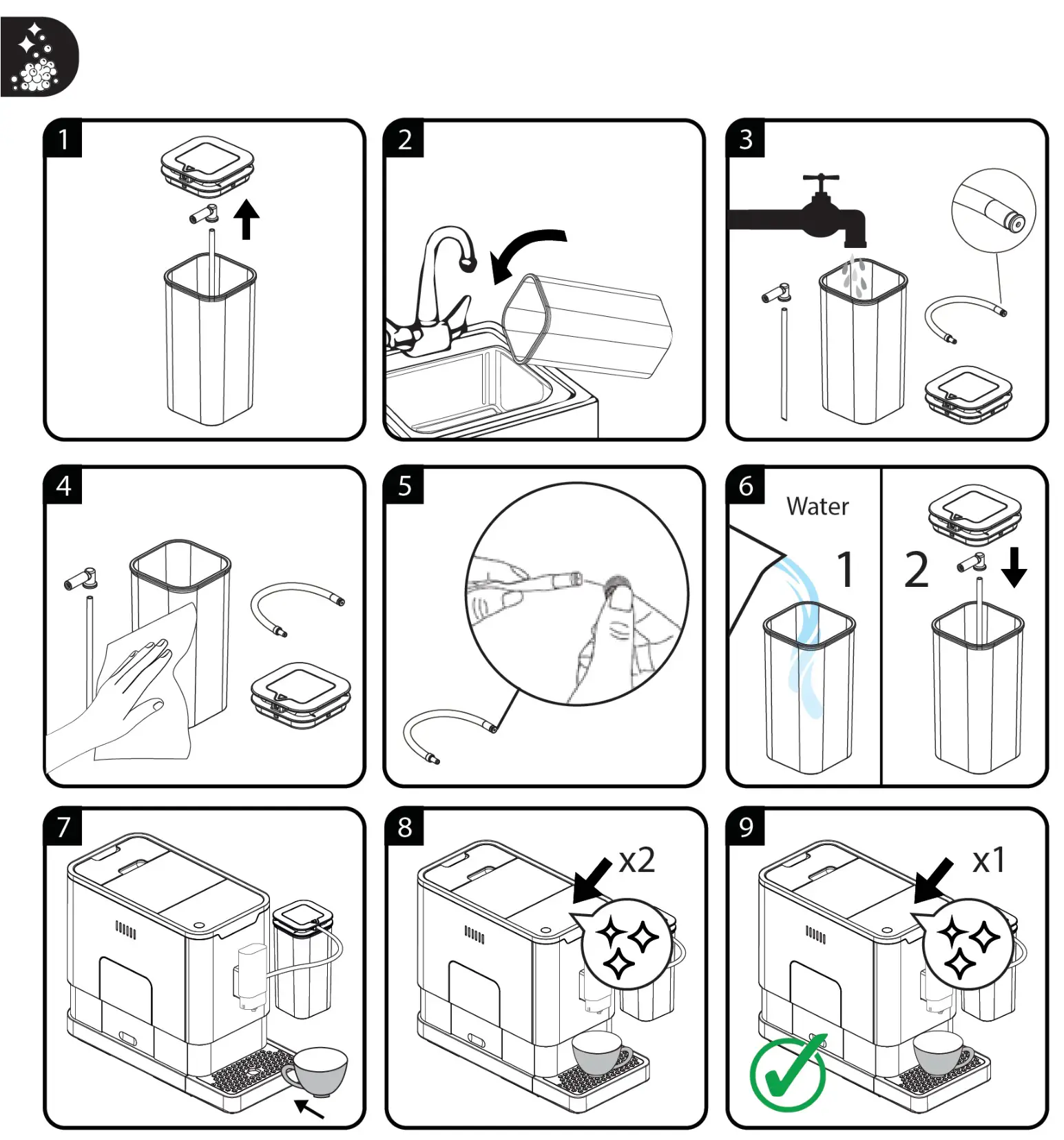 1

2

3

4

5

6

Water

1

2

7

8

x2

9

x1